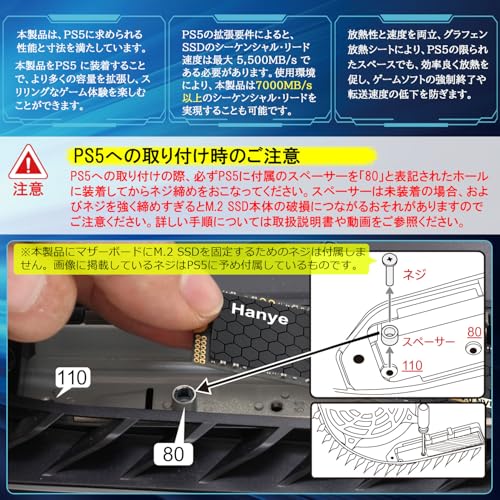 本製品は、PS5に求められる性能と寸法を満たしています。

本製品をPS5 に装着することで、より多くの容量を拡張し、スリリングなゲーム体験を楽しむことができます。

PS5の拡張要件によると、SSDのシーケンシャル・リード速度は最大 5,500MB/s である必要があります。使用環境により、本製品は7000MB/s以上のシーケンシャル・リードを実現することも可能です。

放熱性と速度を両立、グラフェン放熱シートにより、PS5の限られたスペースでも、効率良く放熱を促し、ゲームソフトの強制終了や転送速度の低下を防ぎます。

注意

PS5への取り付け時のご注意

PS5への取り付けの際、必ずPS5に付属のスペーサーを「80」と表記されたホールに装着してからネジ締めをおこなってください。スペーサーは未装着の場合、およびネジを強く締めすぎるとM.2 SSD本体の破損につながるおそれがありますのでご注意ください。詳しい手順については取扱説明書や動画をご参照ください。

※本製品にマザーボードにM.2 SSDを固定するためのネジは付属しません。画像に掲載しているネジはPS5に予め付属しているものです。

Hanye

110

80

ネジ

スペーサー

80

110